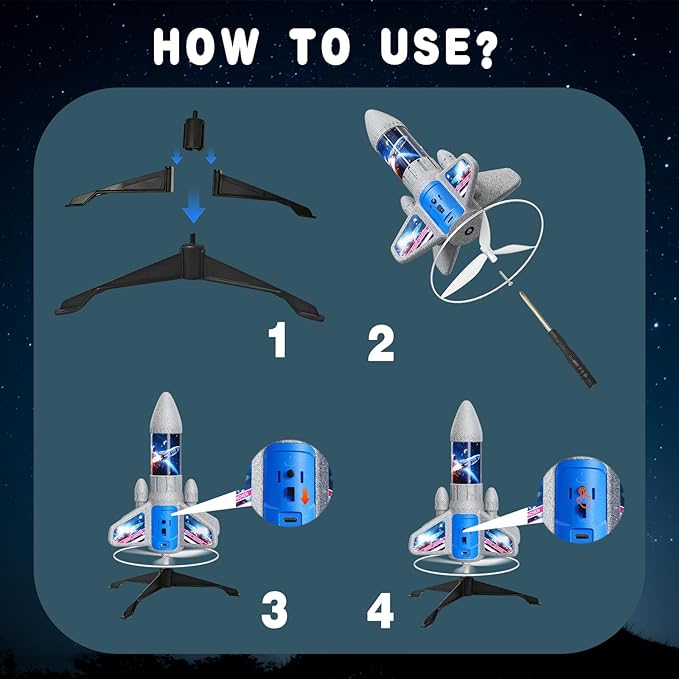 HOW TO USE?

1

2

3

4