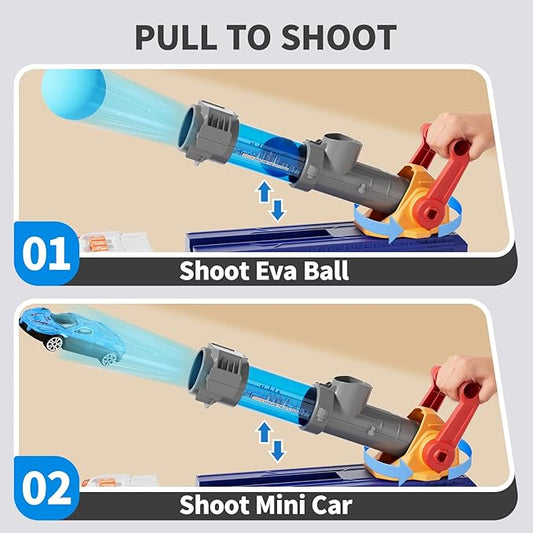 PULL TO SHOOT

01

Shoot Eva Ball

02

Shoot Mini Car