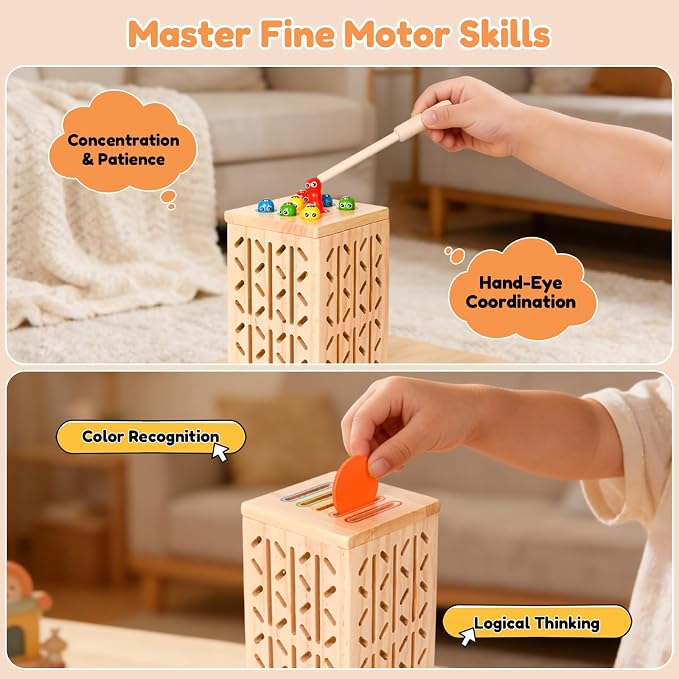 Master Fine Motor Skills

Concentration & Patience

Hand-Eye Coordination

Color Recognition

Logical Thinking