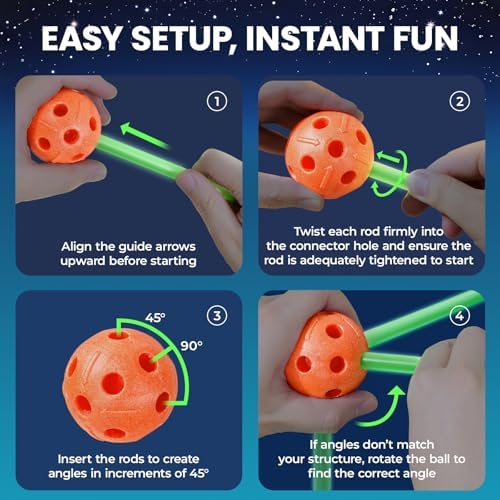 EASY SETUP, INSTANT FUN

1

Align the guide arrows upward before starting

2

Twist each rod firmly into the connector hole and ensure the rod is adequately tightened to start

3

45°

90°

Insert the rods to create angles in increments of 45°

4

If angles don't match your structure, rotate the ball to find the correct angle