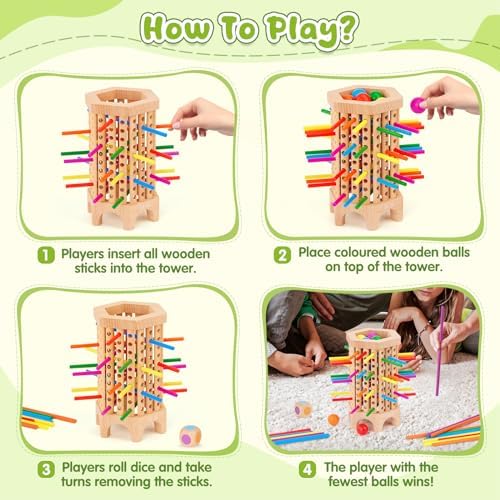 How To Play?

1 Players insert all wooden sticks into the tower.

2 Place coloured wooden balls on top of the tower.

3 Players roll dice and take turns removing the sticks.

4 The player with the fewest balls wins!