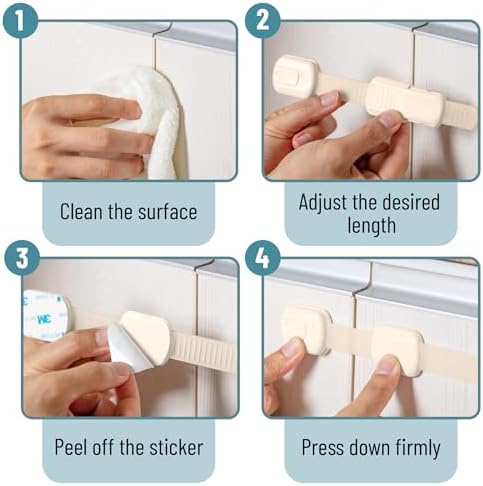 1

Clean the surface

2

Adjust the desired length

3

Peel off the sticker

4

Press down firmly