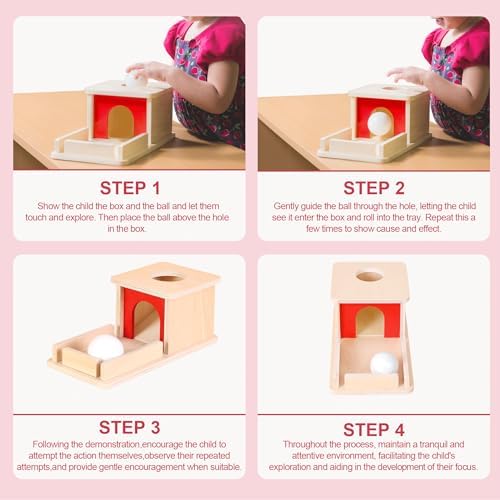 STEP 1

Show the child the box and the ball and let them touch and explore. Then place the ball above the hole in the box.

STEP 2

Gently guide the ball through the hole, letting the child see it enter the box and roll into the tray. Repeat this a few times to show cause and effect.

STEP 3

Following the demonstration,encourage the child to attempt the action themselves,observe their repeated attempts,and provide gentle encouragement when suitable.

STEP 4

Throughout the process, maintain a tranquil and attentive environment, facilitating the child's exploration and aiding in the development of their focus.